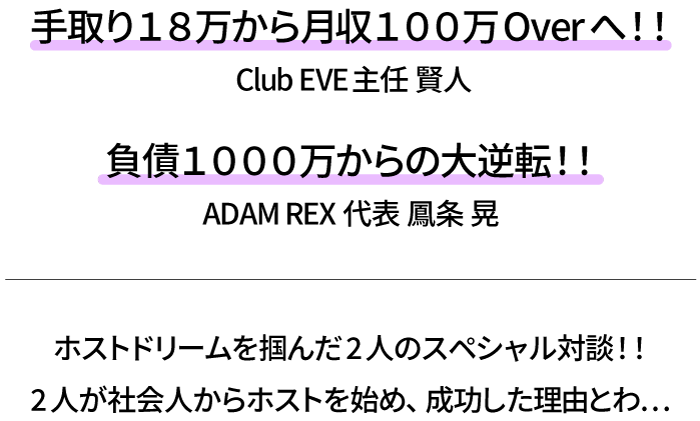 手取り18万から月収100万Overへ!!

Club EVE 主任 賢人

負債1000万からの大逆転!!

ADAM REX 代表 鳳条 晃

ホストドリームを掴んだ2人のスペシャル対談!!

2人が社会人からホストを始め、成功した理由とわ…